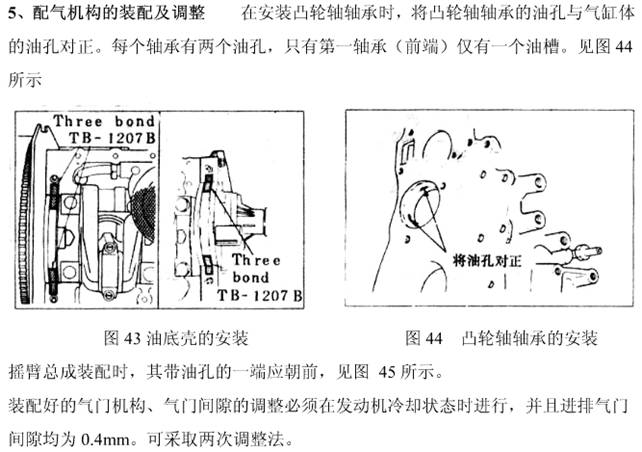 5、配气机构的装配及调整　　在安装凸轮轴轴承时，将凸轮轴轴承的油孔与气缸体的油孔对正。每个轴承有两个油孔，只有第一轴承（前端）仅有一个油槽。见图 44 所示

Three bond
TB-1207B

Three bond
TB-1207B

将油孔对正

图 43 油底壳的安装

图 44　凸轮轴轴承的安装

摇臂总成装配时，其带油孔的一端应朝前，见图 45 所示。

装配好的气门机构、气门间隙的调整必须在发动机冷却状态时进行，并且进排气门间隙均为 0.4mm。可采取两次调整法。